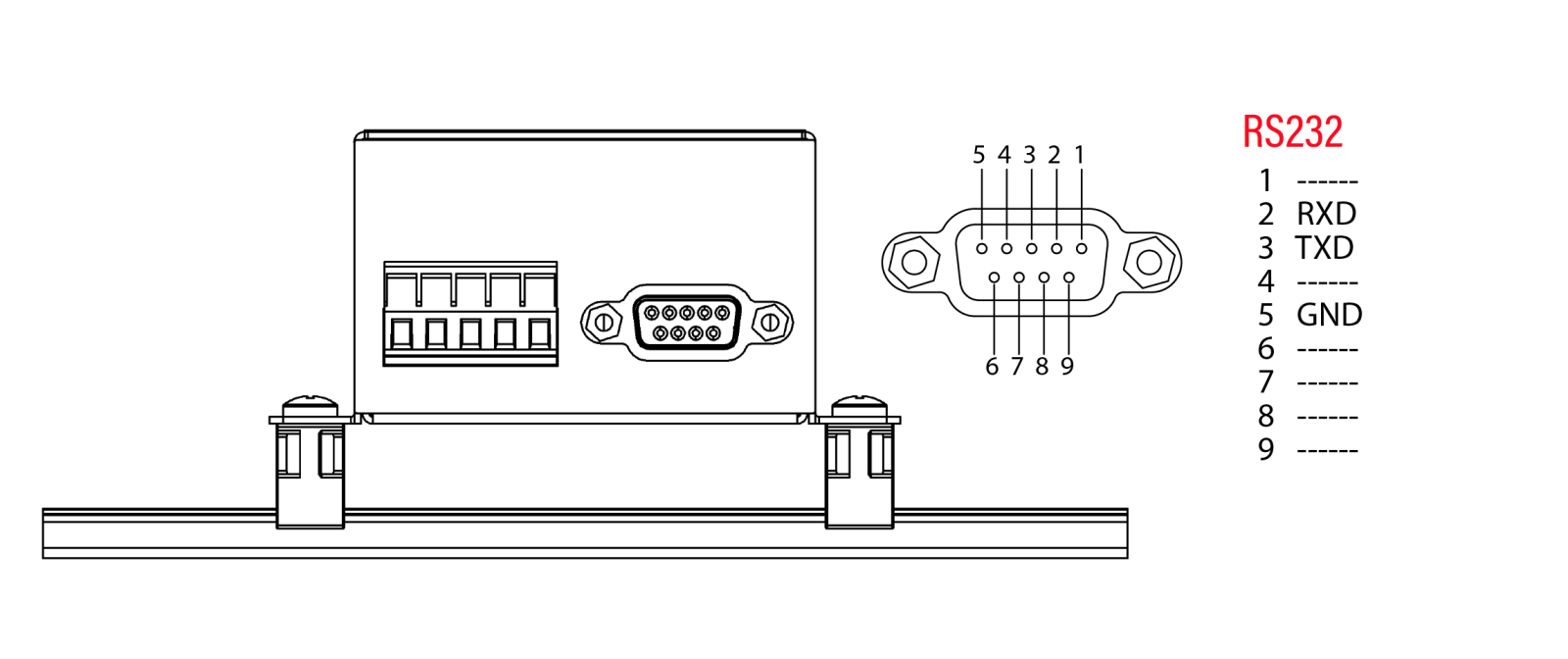 5 4 3 2 1

6 7 8 9

RS232

1 ------
2 RXD
3 TXD
4 ------
5 GND
6 ------
7 ------
8 ------
9 ------